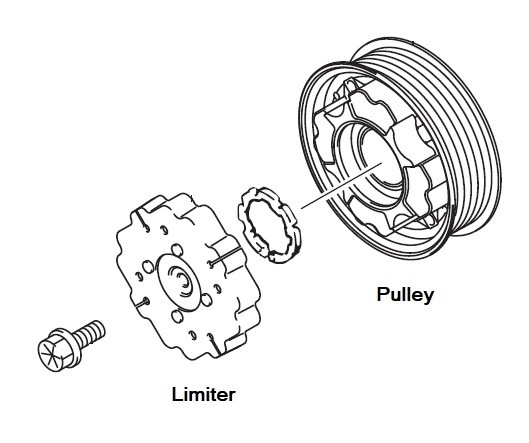 Pulley

Limiter