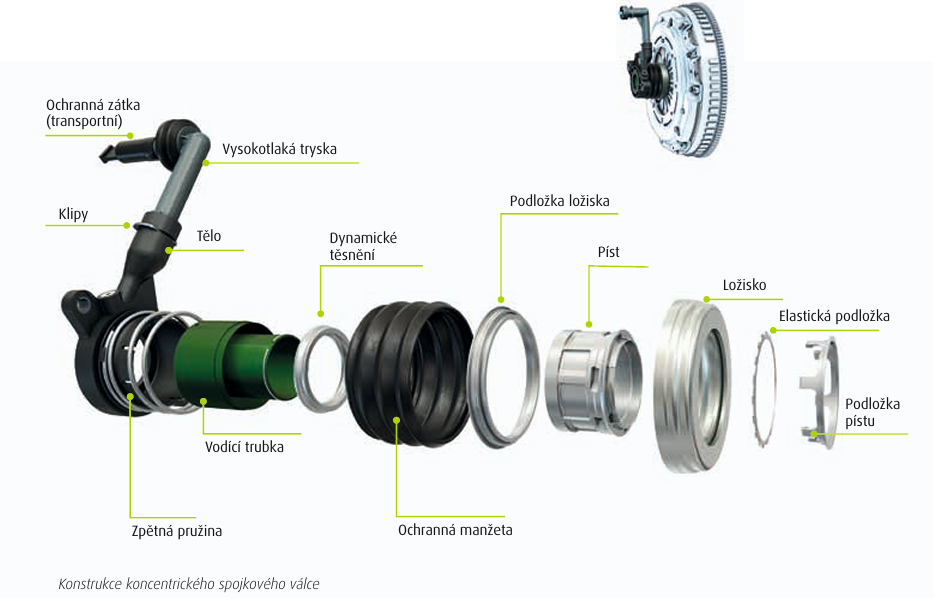 Ochranná zátka (transportní)

Vysokotlaká tryska

Klipy

Tělo

Dynamické těsnění

Podložka ložiska

Píst

Ložisko

Elastická podložka

Podložka pístu

Vodící trubka

Zpětná pružina

Ochranná manžeta

Konstrukce koncentrického spojkového válce